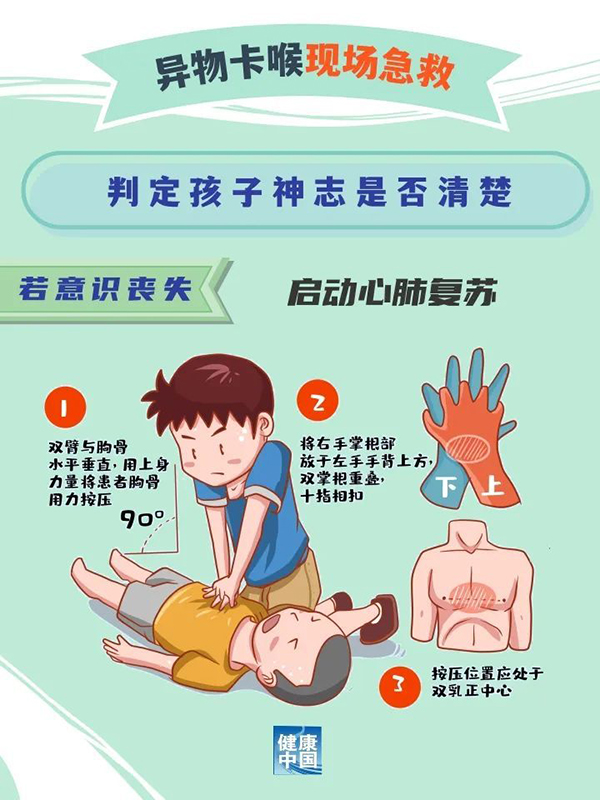 异物卡喉现场急救

判定孩子神志是否清楚

若意识丧失

启动心肺复苏

1

双臂与胸骨水平垂直，用上身力量将患者胸骨用力按压

90°

2

将右手掌根部放于左手手背上方，双掌根重叠，十指相扣

下

上

3

按压位置应处于双乳正中心

健康中国